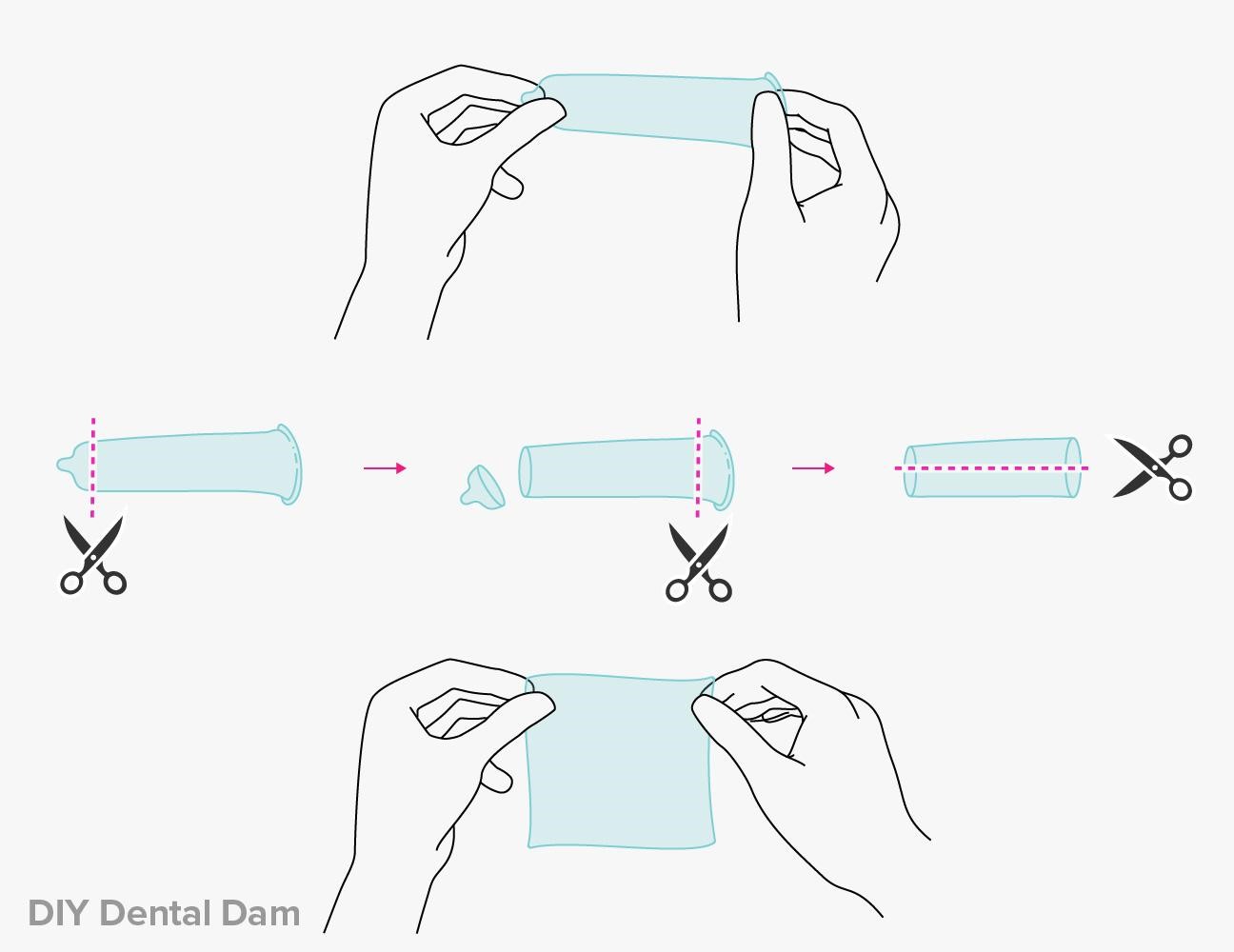 DIY Dental Dam